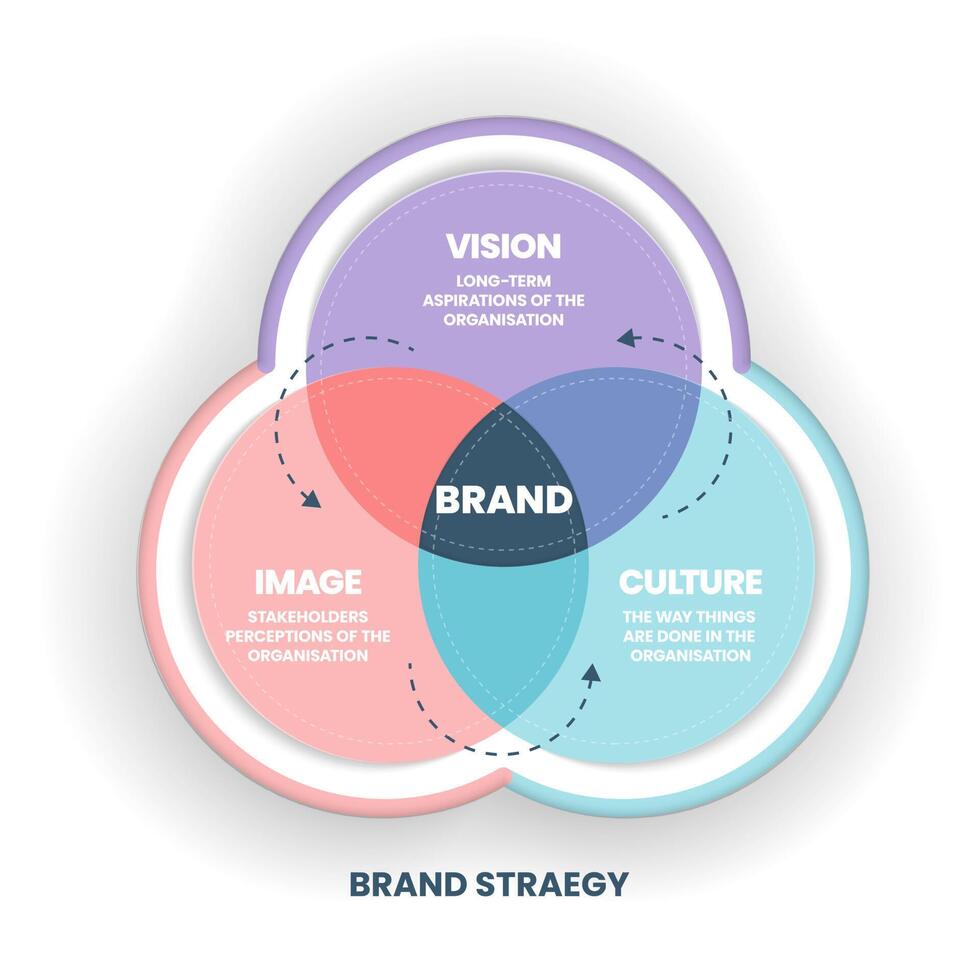 VISION
LONG-TERM ASPIRATIONS OF THE ORGANISATION

BRAND

IMAGE
STAKEHOLDERS PERCEPTIONS OF THE ORGANISATION

CULTURE
THE WAY THINGS ARE DONE IN THE ORGANISATION

BRAND STRAEGY